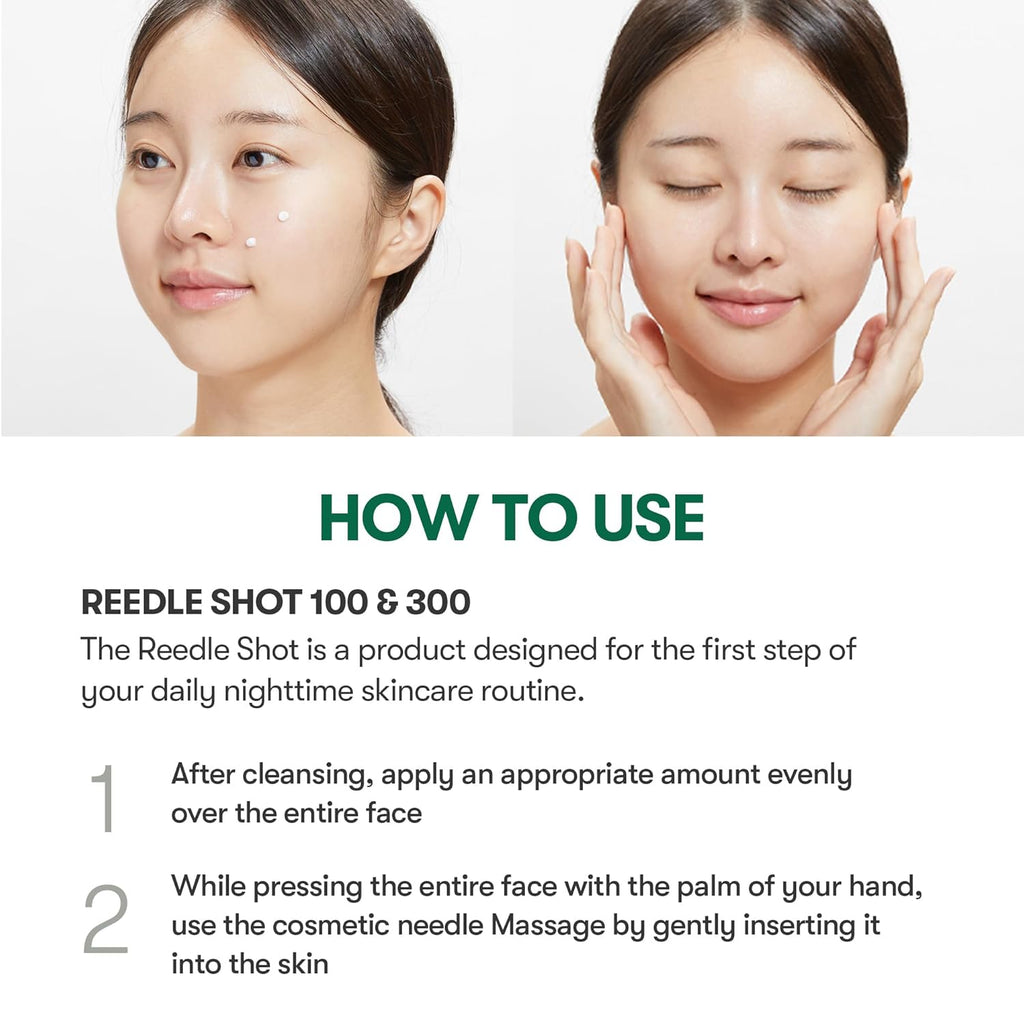 HOW TO USE

REEDLE SHOT 100 & 300
The Reedle Shot is a product designed for the first step of your daily nighttime skincare routine.

1 After cleansing, apply an appropriate amount evenly over the entire face

2 While pressing the entire face with the palm of your hand, use the cosmetic needle Massage by gently inserting it into the skin